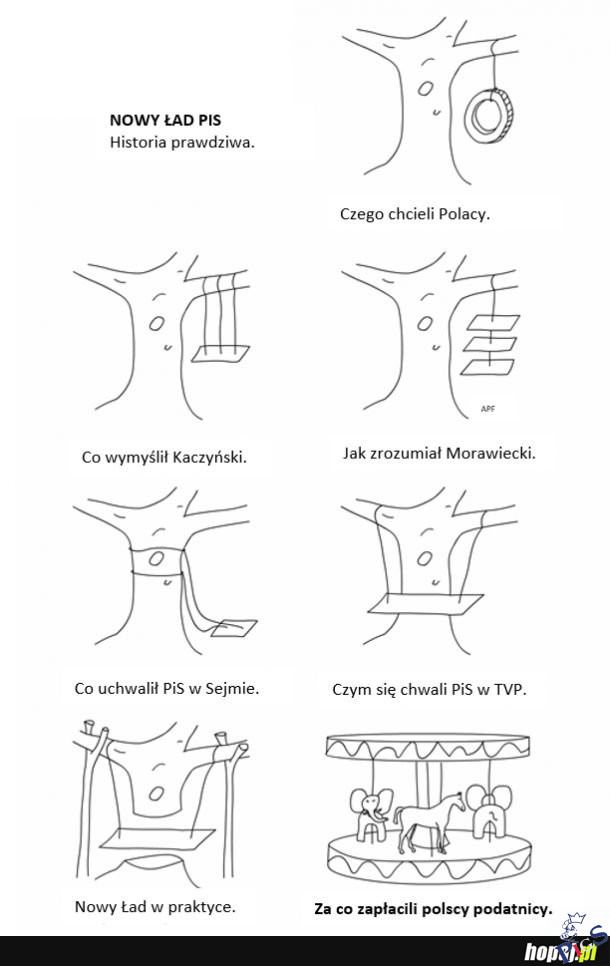 NOWY ŁAD PIS
Historia prawdziwa.

Czego chcieli Polacy.

Co wymyślił Kaczyński.

APF

Jak zrozumiał Morawiecki.

Co uchwalił PiS w Sejmie.

Czym się chwali PiS w TVP.

Nowy Ład w praktyce.

Za co zapłacili polscy podatnicy.

hopaj.pl